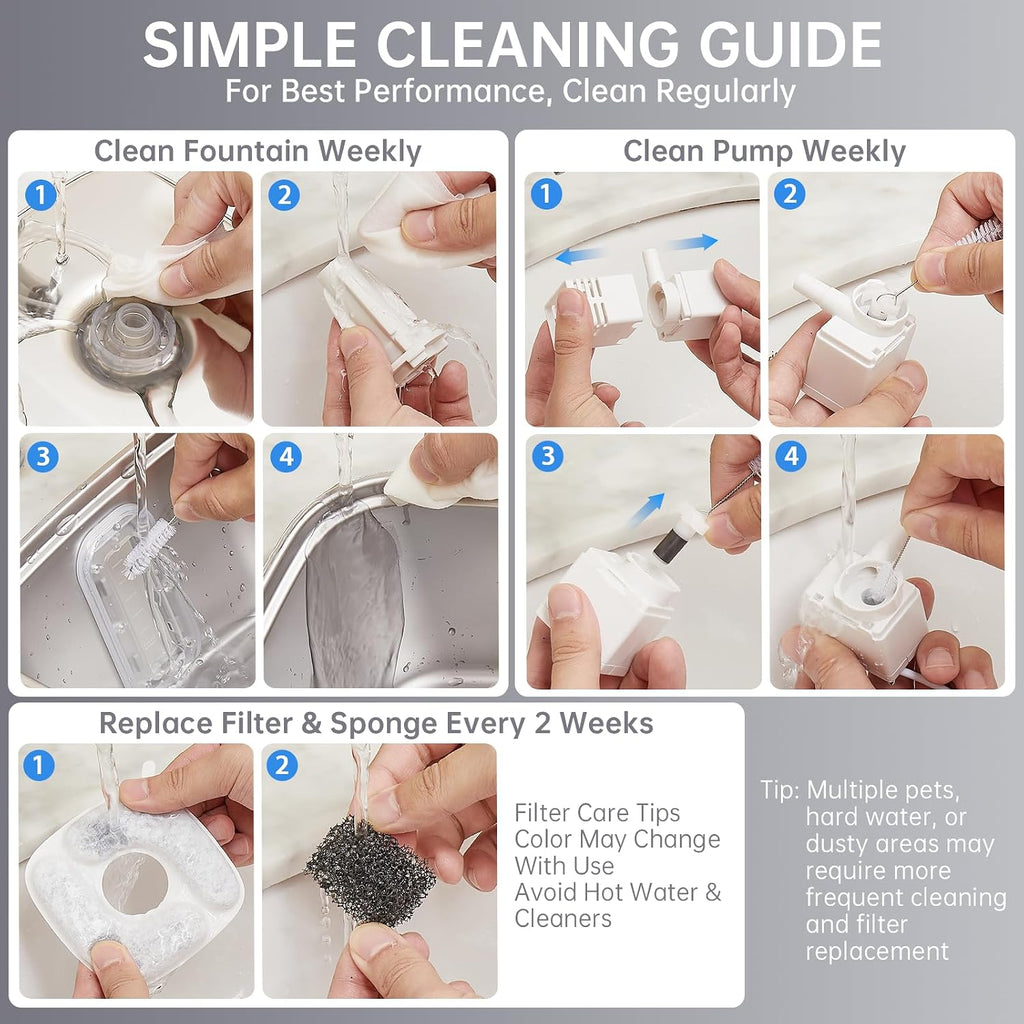 SIMPLE CLEANING GUIDE
For Best Performance, Clean Regularly

Clean Fountain Weekly

1

2

3

4

Clean Pump Weekly

1

2

3

4

Replace Filter & Sponge Every 2 Weeks

1

2

Filter Care Tips
Color May Change With Use
Avoid Hot Water & Cleaners

Tip: Multiple pets, hard water, or dusty areas may require more frequent cleaning and filter replacement